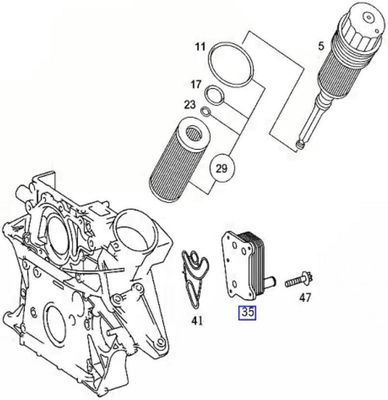 11
5
17
23
29
41
35
47